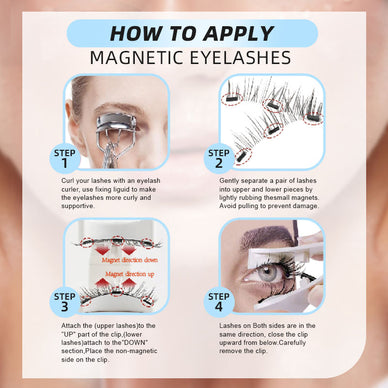 HOW TO APPLY
MAGNETIC EYELASHES

STEP 1

Curl your lashes with an eyelash curler, use fixing liguid to make the eyelashes more curly and supportive.

STEP 2

Gently separate a pair of lashes into upper and lower pieces by lightly rubbing thesmall magnets. Avoid pulling to prevent damage.

Magnet direction down
Magnet directon up

STEP 3

Attach the (upper lashes)to the "UP" part of the clip,(lower lashes)attach to the"DOWN" section,Place the non-magnetic side on the clip.

STEP 4

Lashes on Both sides are in the same direction, close the clip upward from below.Carefully remove the clip.